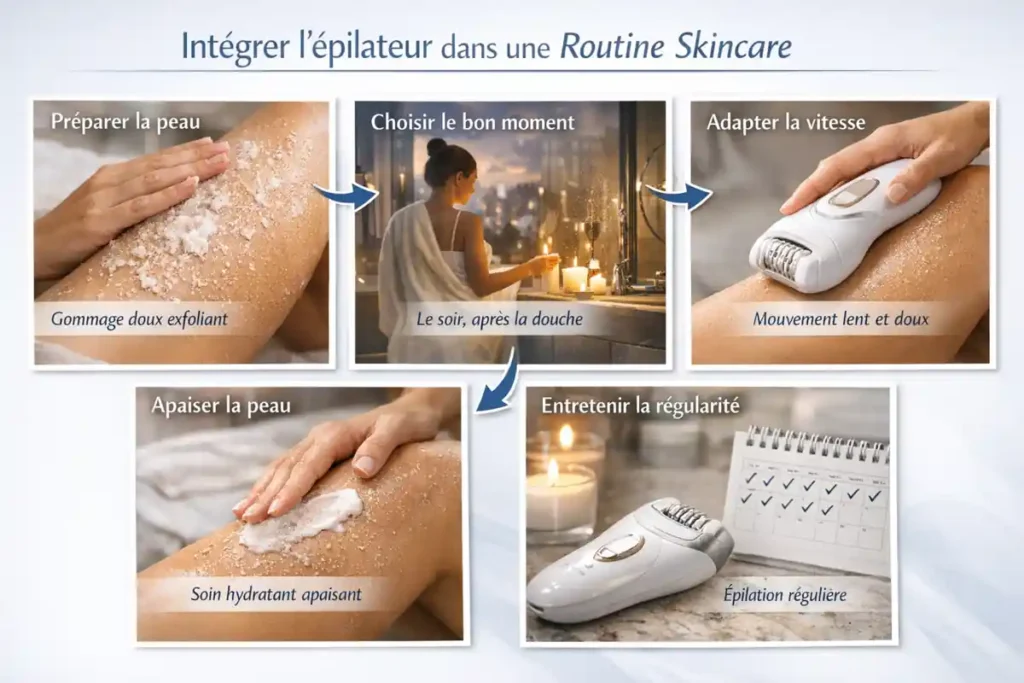 Intégrer l'épilateur dans une Routine Skincare

Préparer la peau

Gommage doux exfoliant

Choisir le bon moment

Le soir, après la douche

Adapter la vitesse

Mouvement lent et doux

Apaiser la peau

Soin hydratant apaisant

Entretenir la régularité

Épilation régulière