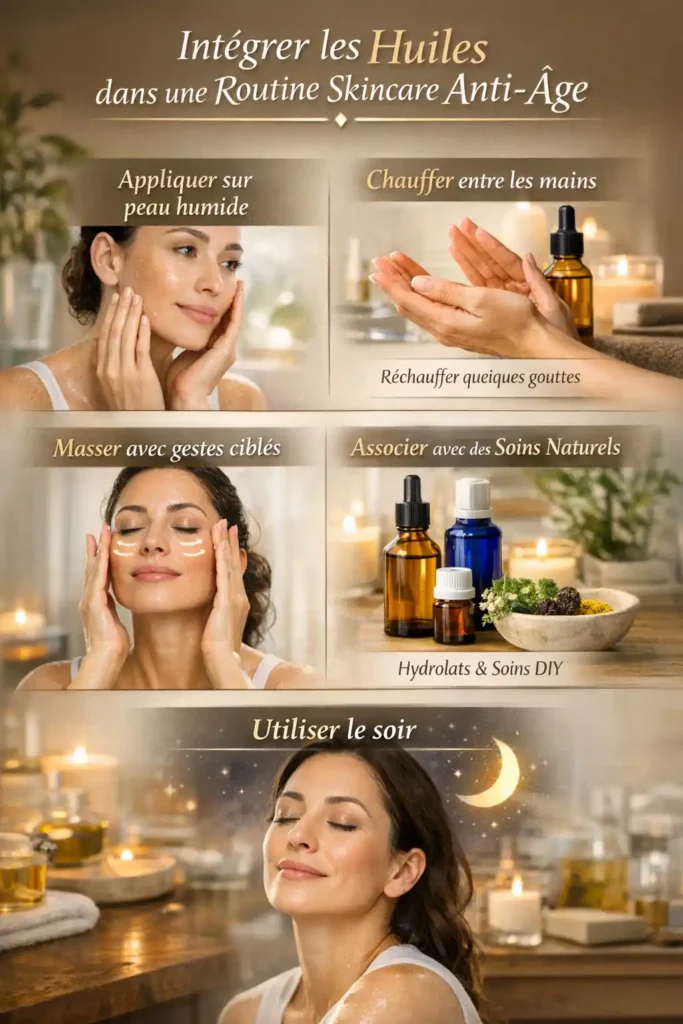 Intégrer les Huiles dans une Routine Skincare Anti-Âge

Appliquer sur peau humide

Chauffer entre les mains

Réchauffer queiques gouttes

Masser avec gestes ciblés

Associer avec des Soins Naturels

Hydrolats & Soins DIY

Utiliser le soir